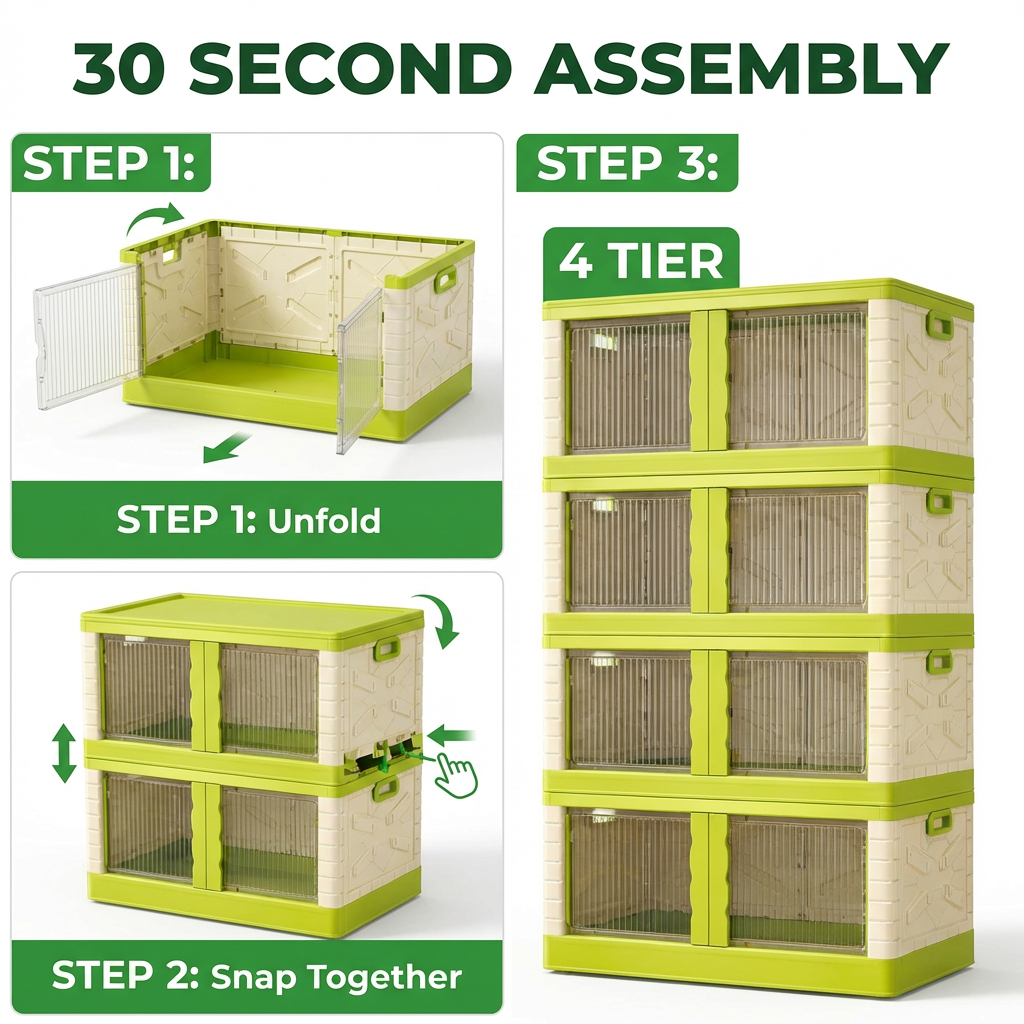 30 SECOND ASSEMBLY

STEP 1:

STEP 1: Unfold

STEP 2: Snap Together

STEP 3:

4 TIER