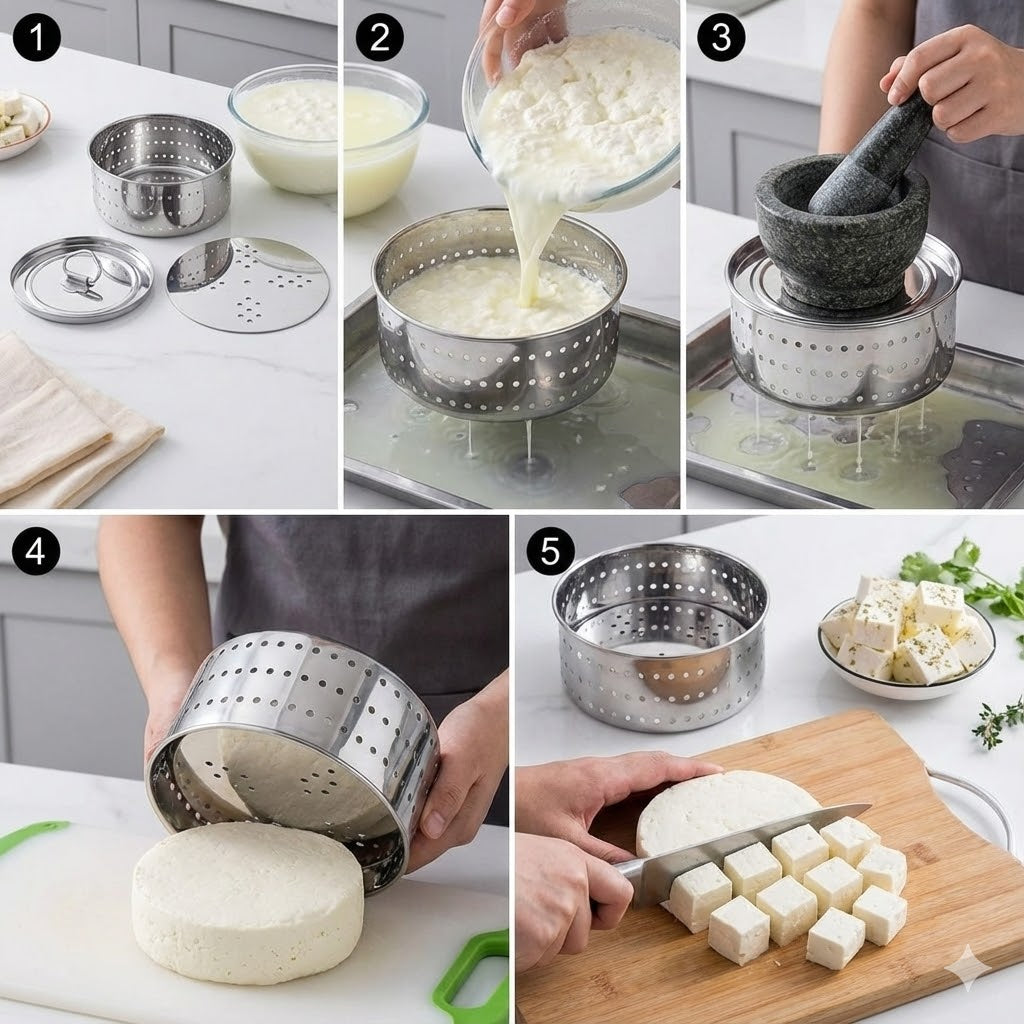 1
2
3
4
5