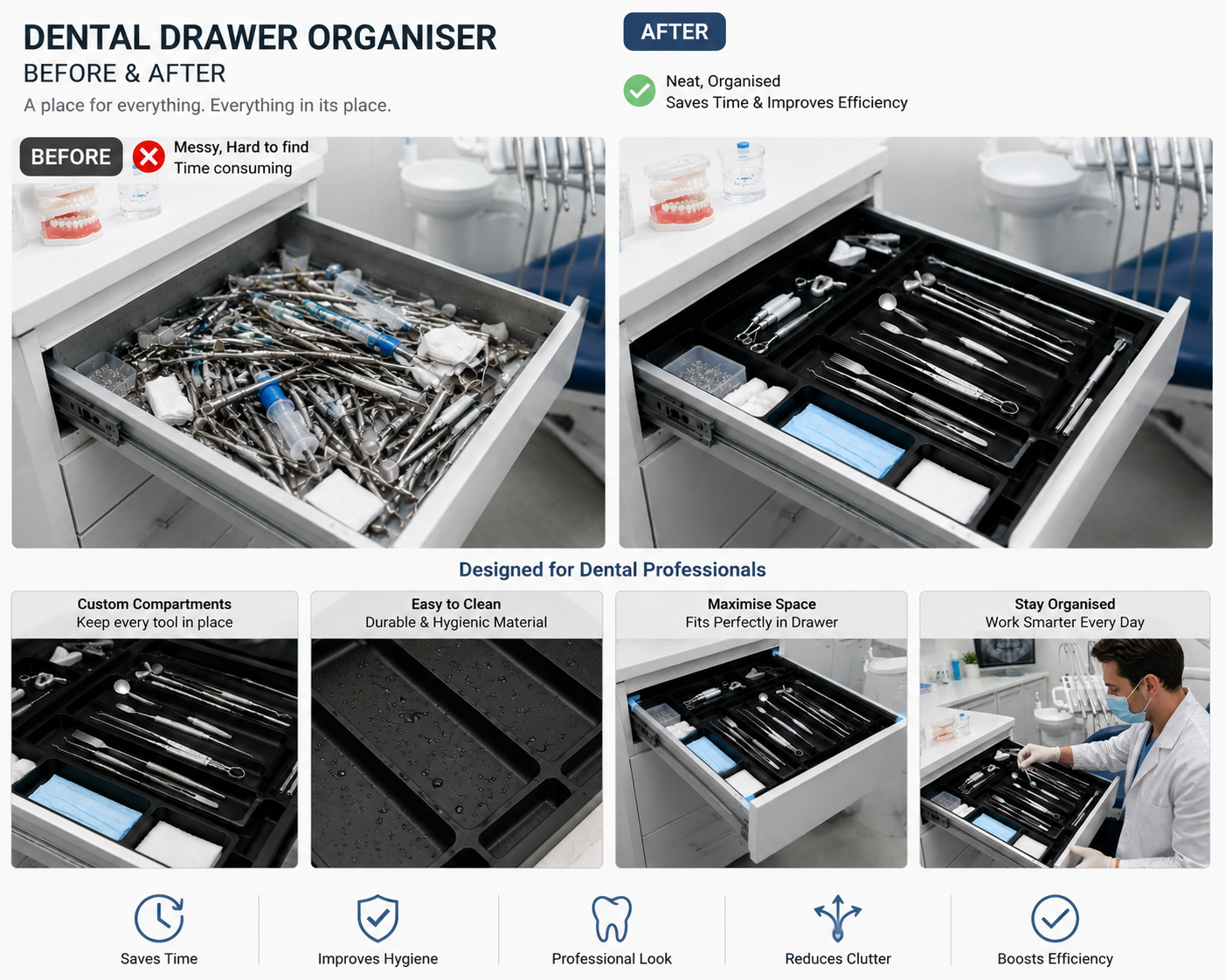 DENTAL DRAWER ORGANISER
BEFORE & AFTER
A place for everything. Everything in its place.

AFTER
Neat, Organised
Saves Time & Improves Efficiency

BEFORE
Messy, Hard to find
Time consuming

Designed for Dental Professionals

Custom Compartments
Keep every tool in place

Easy to Clean
Durable & Hygienic Material

Maximise Space
Fits Perfectly in Drawer

Stay Organised
Work Smarter Every Day

Saves Time

Improves Hygiene

Professional Look

Reduces Clutter

Boosts Efficiency