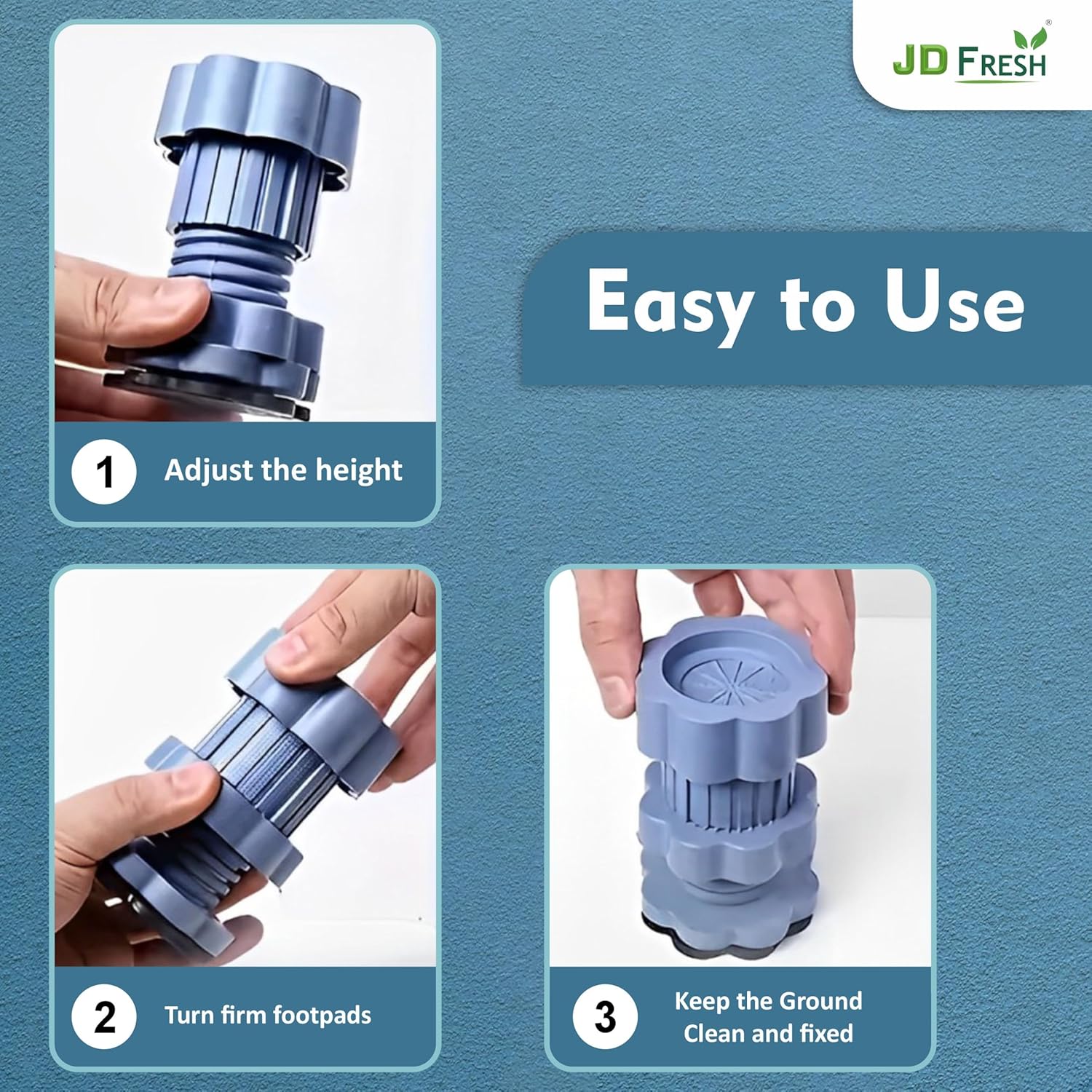 JD FRESH®

Easy to Use

1 Adjust the height

2 Turn firm footpads

3 Keep the Ground Clean and fixed