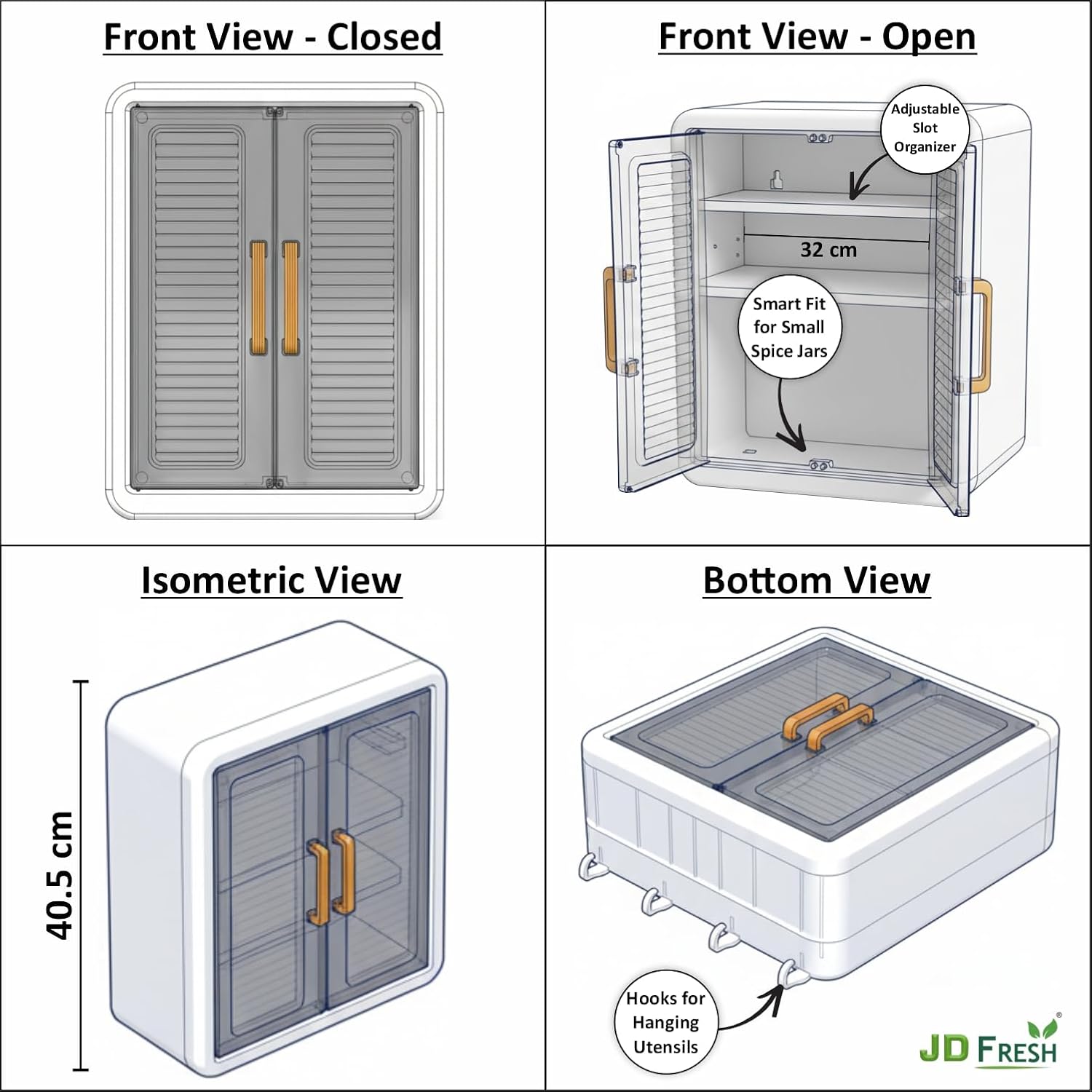 Front View - Closed

Front View - Open

Adjustable Slot Organizer

32 cm

Smart Fit for Small Spice Jars

Isometric View

40.5 cm

Bottom View

Hooks for Hanging Utensils

JD FRESH®