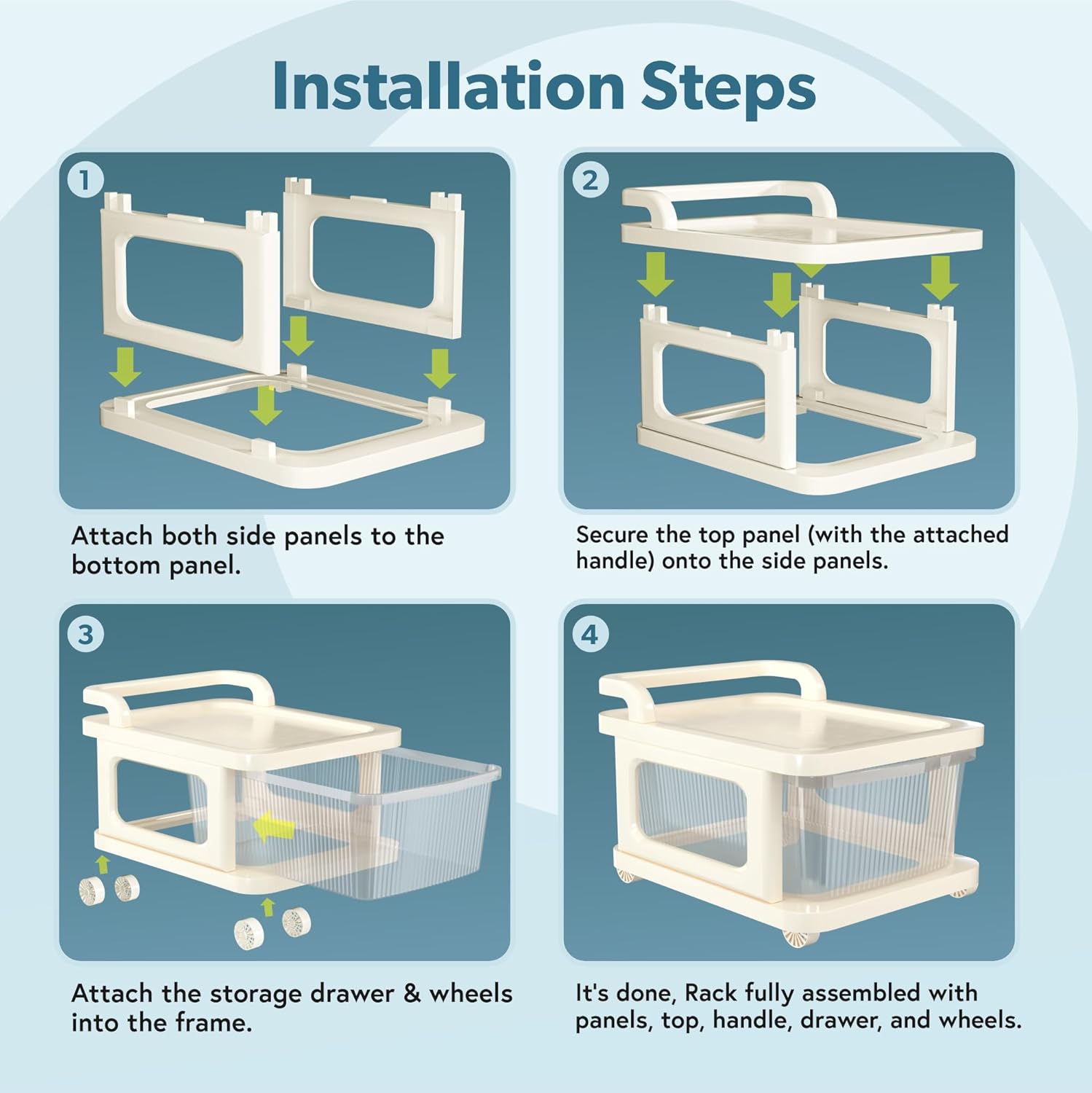 Installation Steps

1

Attach both side panels to the bottom panel.

2

Secure the top panel (with the attached handle) onto the side panels.

3

Attach the storage drawer & wheels into the frame.

4

It's done, Rack fully assembled with panels, top, handle, drawer, and wheels.