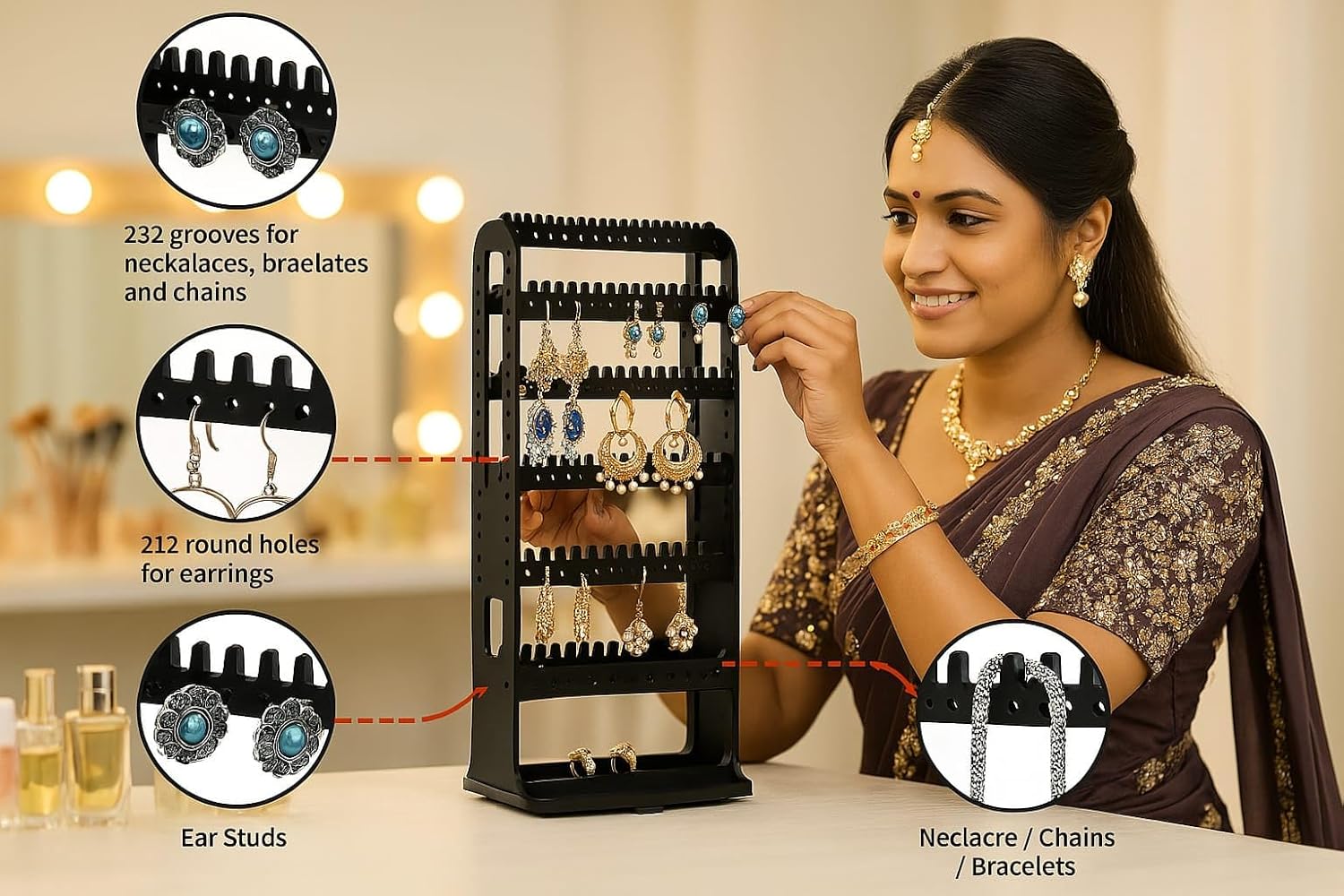 232 grooves for neckalaces, braelates and chains

212 round holes for earrings

Ear Studs

Neclacre / Chains / Bracelets