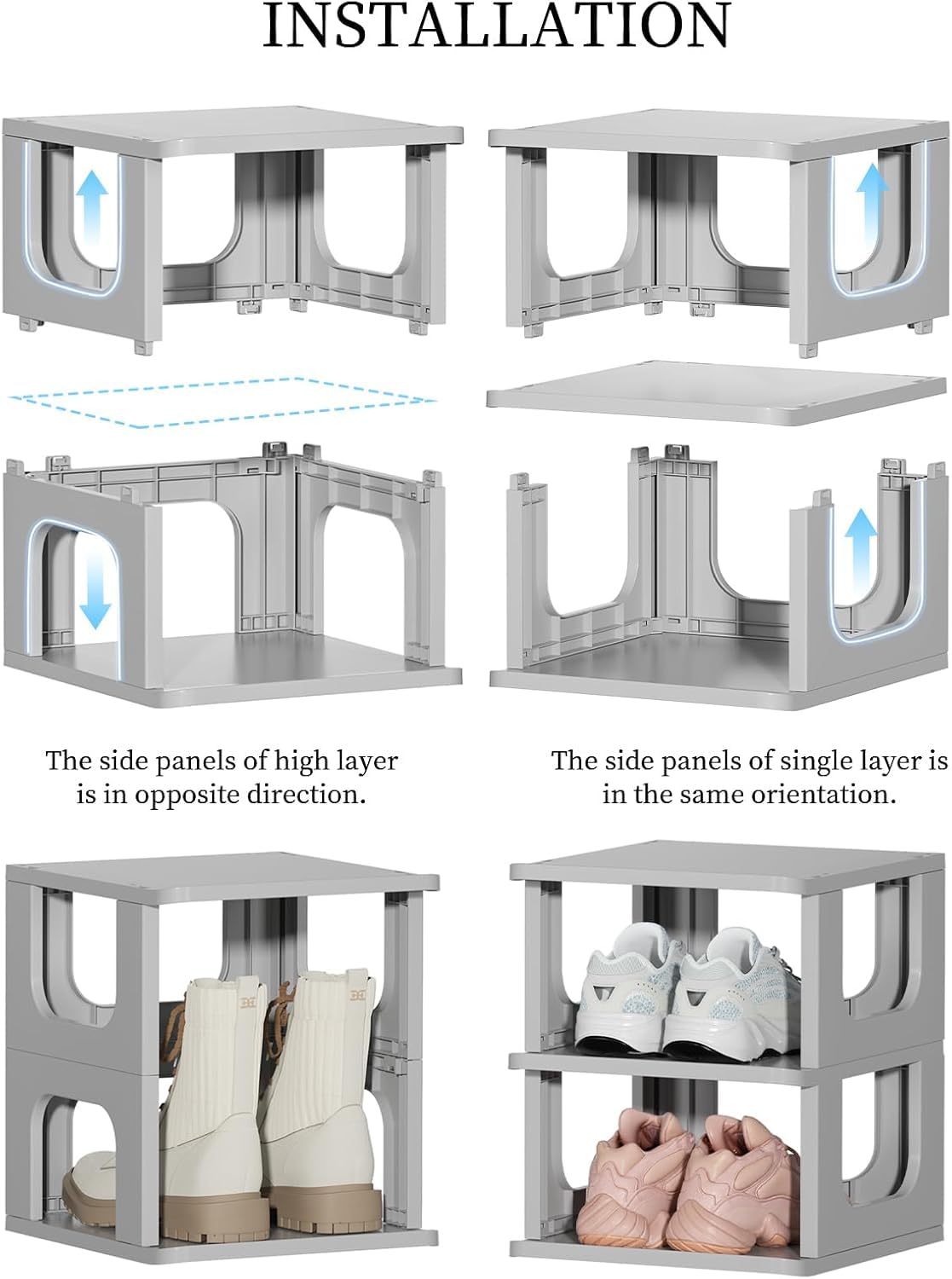 INSTALLATION

The side panels of high layer is in opposite direction.

The side panels of single layer is in the same orientation.