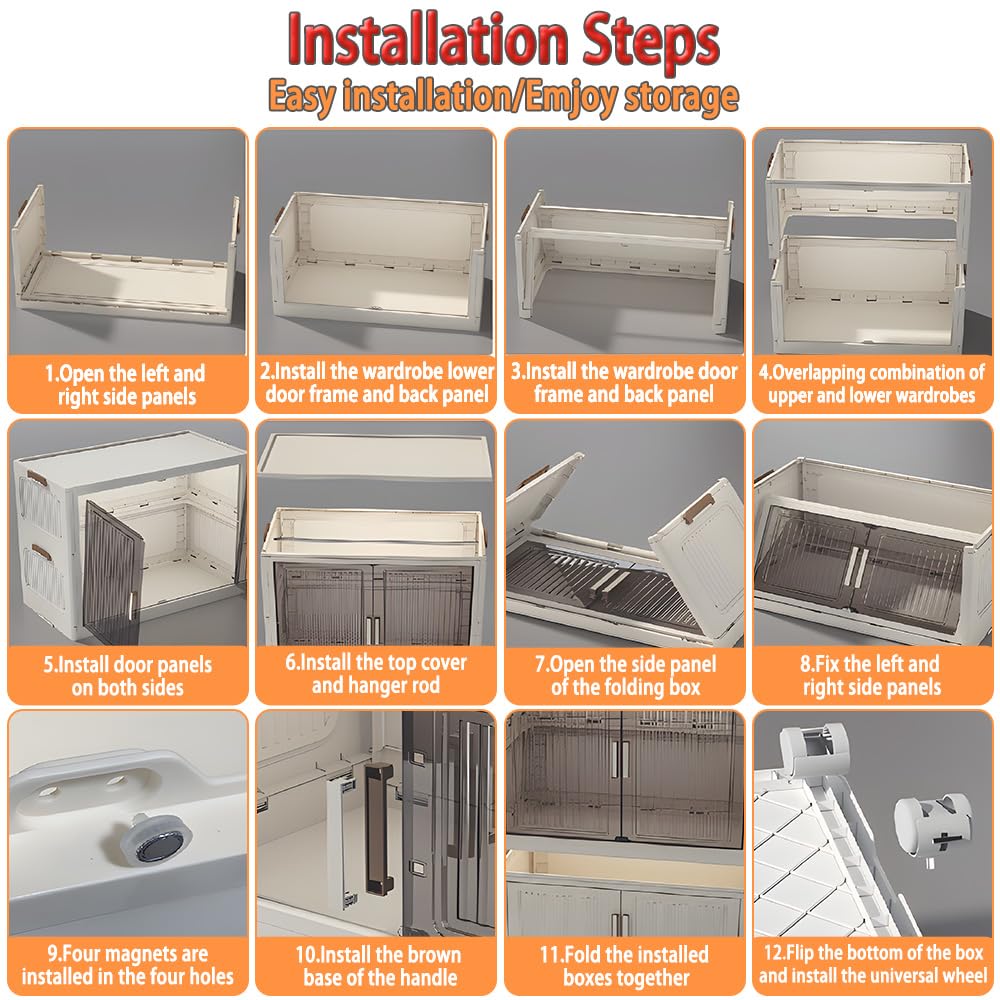 Installation Steps
Easy installation/Emjoy storage

1.Open the left and right side panels

2.Install the wardrobe lower door frame and back panel

3.Install the wardrobe door frame and back panel

4.Overlapping combination of upper and lower wardrobes

5.Install door panels on both sides

6.Install the top cover and hanger rod

7.Open the side panel of the folding box

8.Fix the left and right side panels

9.Four magnets are installed in the four holes

10.Install the brown base of the handle

11.Fold the installed boxes together

12.Flip the bottom of the box and install the universal wheel