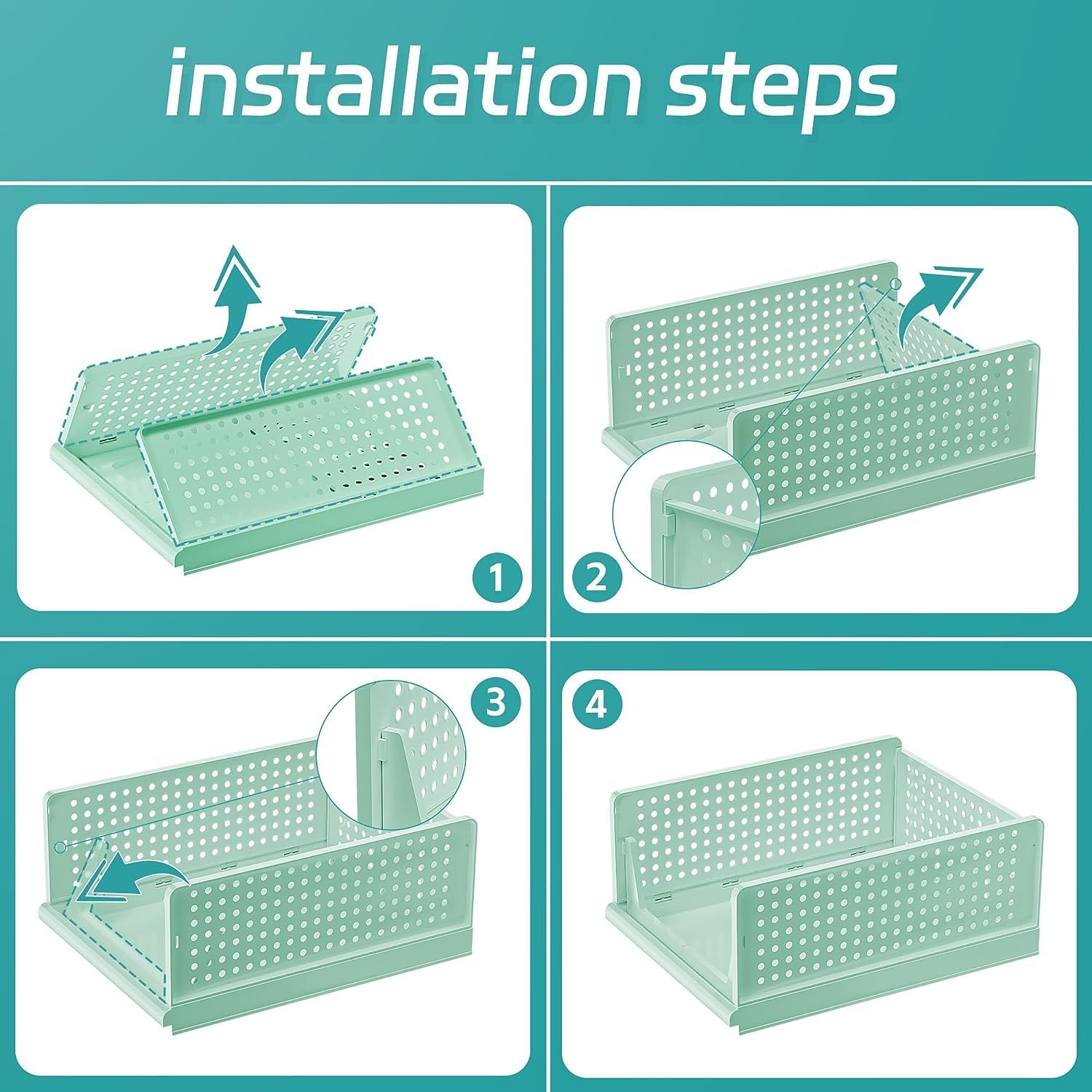 installation steps

1

2

3

4