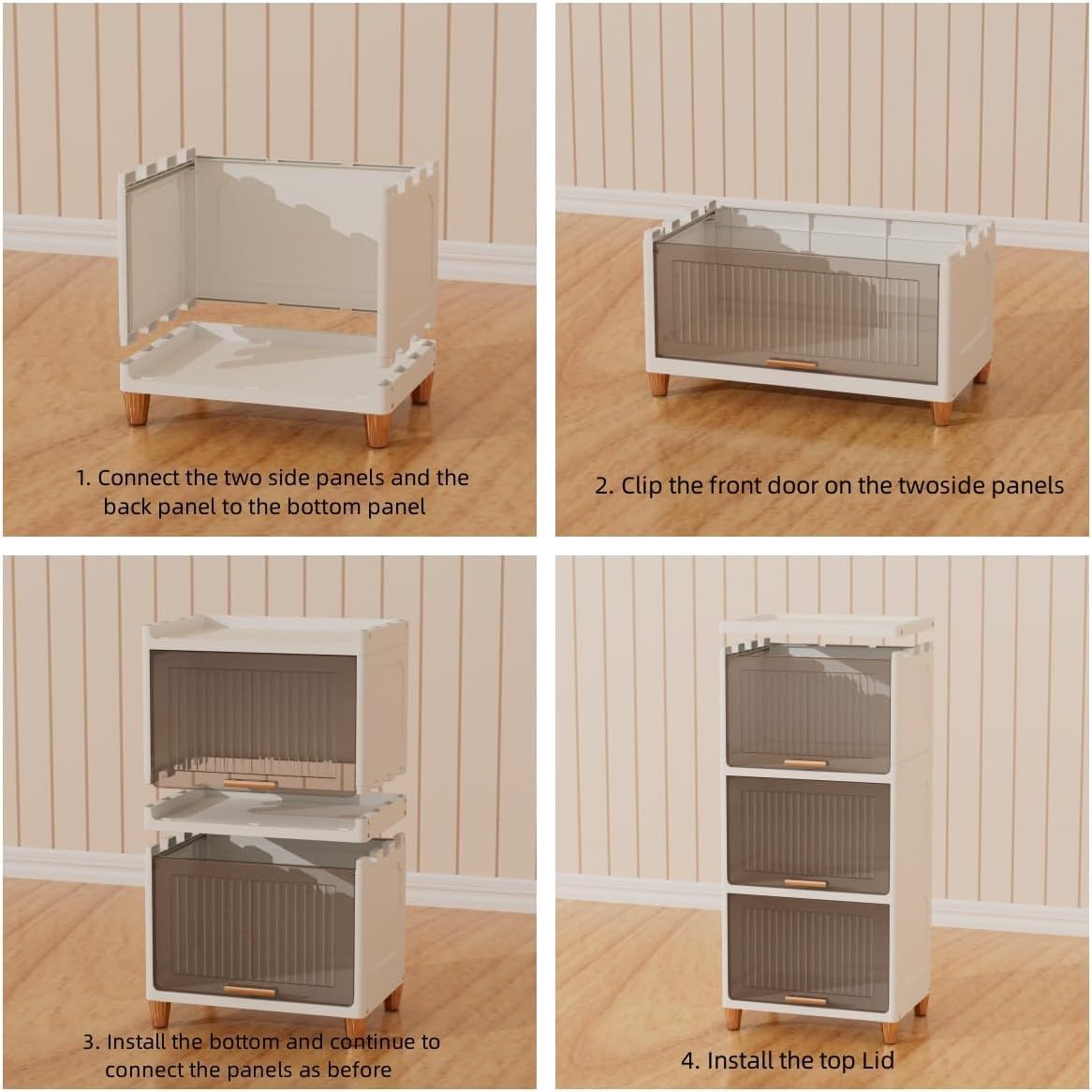 1. Connect the two side panels and the back panel to the bottom panel

2. Clip the front door on the twoside panels

3. Install the bottom and continue to connect the panels as before

4. Install the top Lid